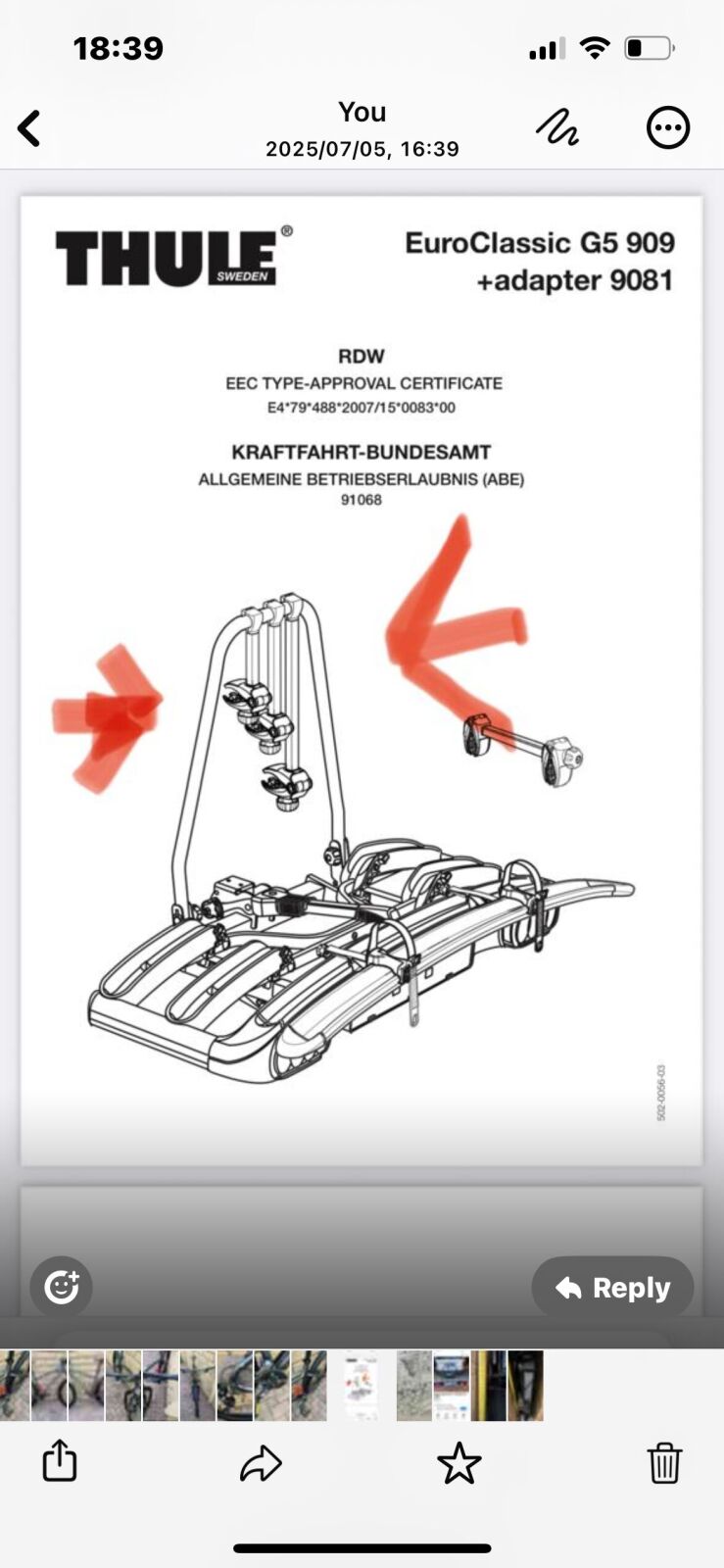 18:39

You
2025/07/05, 16:39

THULE® SWEDEN

EuroClassic G5 909
+adapter 9081

RDW
EEC TYPE-APPROVAL CERTIFICATE
E4*79*488*2007/15*0083*00

KRAFTFAHRT-BUNDESAMT
ALLGEMEINE BETRIEBSERLAUBNIS (ABE)
91068

502-0056-03

Reply